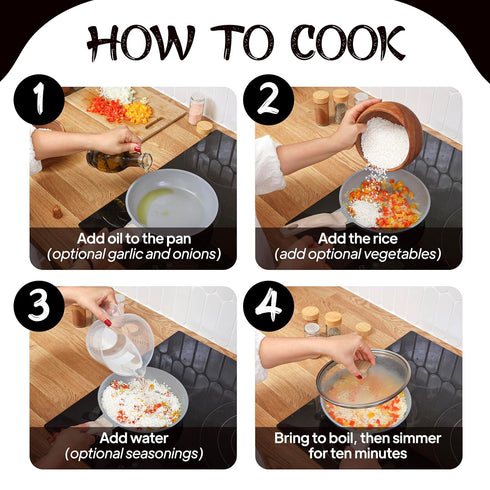 HOW TO COOK

1

Add oil to the pan
(optional garlic and onions)

2

Add the rice
(add optional vegetables)

3

Add water
(optional seasonings)

4

Bring to boil, then simmer for ten minutes