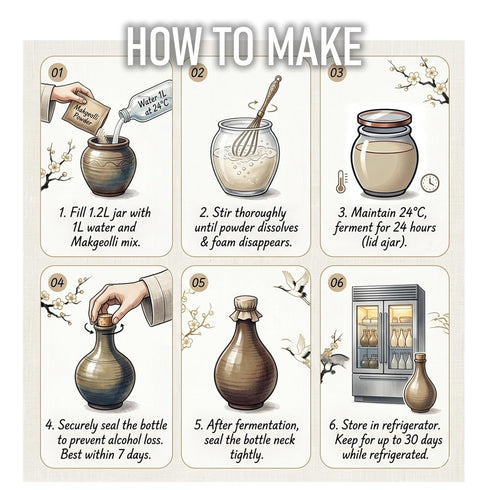 HOW TO MAKE

01

Makgeolli Powder

Water 1L at 24°C

1. Fill 1.2L jar with 1L water and Makgeolli mix.

02

2. Stir thoroughly until powder dissolves & foam disappears.

03

3. Maintain 24°C, ferment for 24 hours (lid ajar).

04

4. Securely seal the bottle to prevent alcohol loss. Best within 7 days.

05

5. After fermentation, seal the bottle neck tightly.

06

6. Store in refrigerator. Keep for up to 30 days while refrigerated.