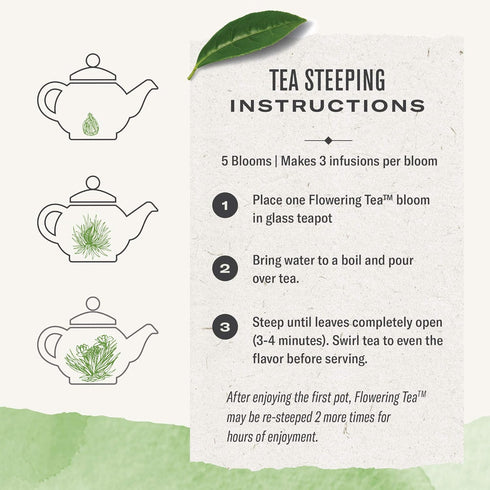 TEA STEEPING
INSTRUCTIONS

5 Blooms | Makes 3 infusions per bloom

1 Place one Flowering Tea™ bloom in glass teapot

2 Bring water to a boil and pour over tea.

3 Steep until leaves completely open (3-4 minutes). Swirl tea to even the flavor before serving.

After enjoying the first pot, Flowering Tea™ may be re-steeped 2 more times for hours of enjoyment.