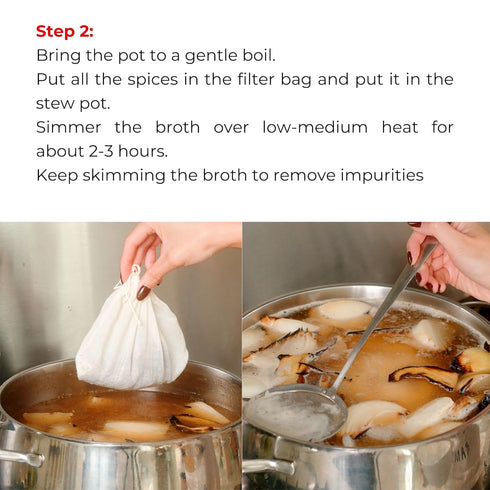 Step 2:
Bring the pot to a gentle boil.
Put all the spices in the filter bag and put it in the stew pot.
Simmer the broth over low-medium heat for about 2-3 hours.
Keep skimming the broth to remove impurities