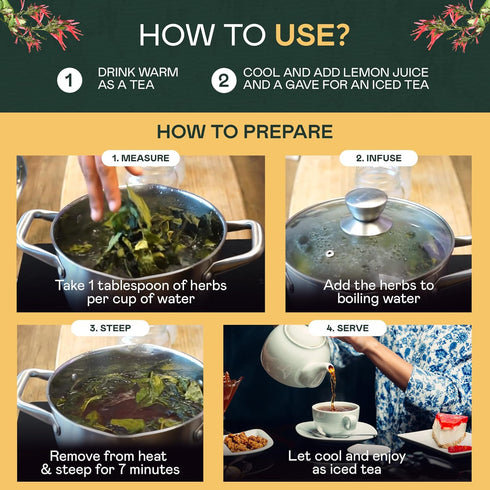 HOW TO USE?

1 DRINK WARM AS A TEA

2 COOL AND ADD LEMON JUICE AND A GAVE FOR AN ICED TEA

HOW TO PREPARE

1. MEASURE

Take 1 tablespoon of herbs per cup of water

2. INFUSE

Add the herbs to boiling water

3. STEEP

Remove from heat & steep for 7 minutes

4. SERVE

Let cool and enjoy as iced tea