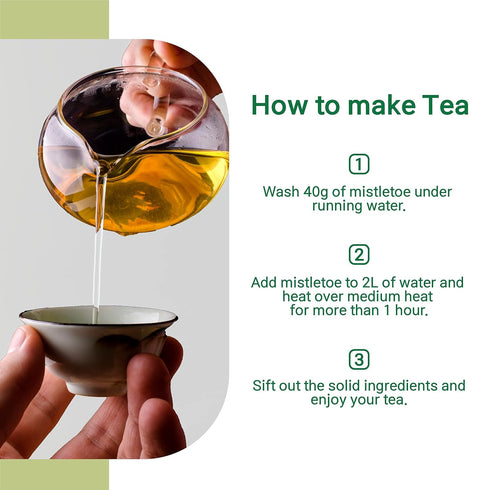 How to make Tea

1

Wash 40g of mistletoe under running water.

2

Add mistletoe to 2L of water and heat over medium heat for more than 1 hour.

3

Sift out the solid ingredients and enjoy your tea.