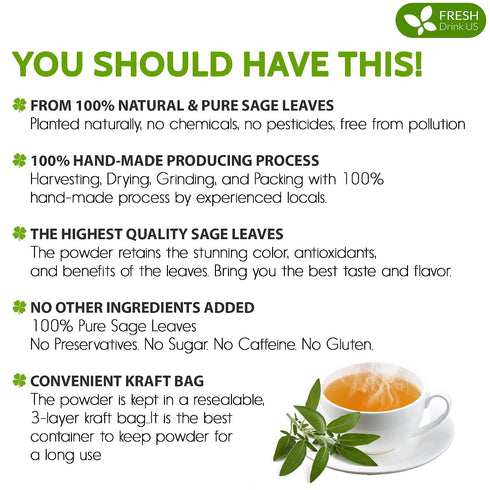 FRESH
Drink US

YOU SHOULD HAVE THIS!

FROM 100% NATURAL & PURE SAGE LEAVES
Planted naturally, no chemicals, no pesticides, free from pollution

100% HAND-MADE PRODUCING PROCESS
Harvesting, Drying, Grinding, and Packing with 100% hand-made process by experienced locals.

THE HIGHEST QUALITY SAGE LEAVES
The powder retains the stunning color, antioxidants, and benefits of the leaves. Bring you the best taste and flavor.

NO OTHER INGREDIENTS ADDED
100% Pure Sage Leaves
No Preservatives. No Sugar. No Caffeine. No Gluten.

CONVENIENT KRAFT BAG
The powder is kept in a resealable, 3-layer kraft bag..It is the best container to keep powder for a long use