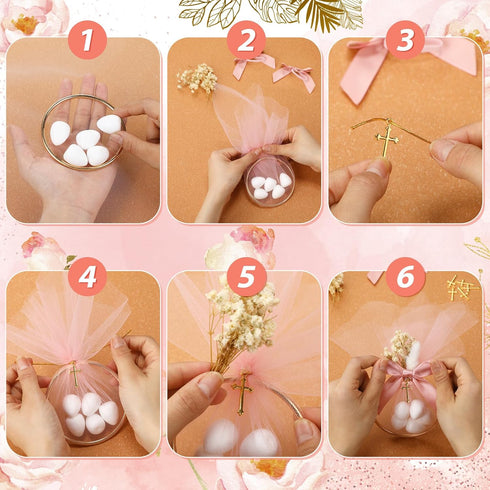 1

2

3

4

5

6