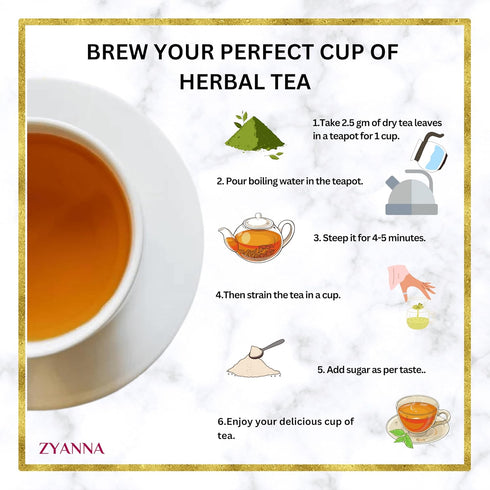 BREW YOUR PERFECT CUP OF HERBAL TEA

1.Take 2.5 gm of dry tea leaves in a teapot for 1 cup.

2. Pour boiling water in the teapot.

3. Steep it for 4-5 minutes.

4.Then strain the tea in a cup.

5. Add sugar as per taste..

6.Enjoy your delicious cup of tea.

ZYANNA