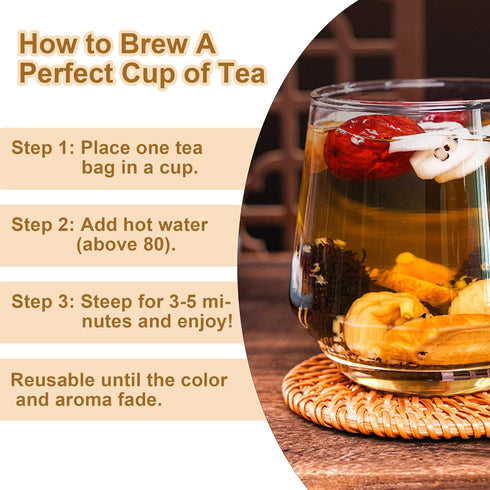 How to Brew A Perfect Cup of Tea

Step 1: Place one tea bag in a cup.

Step 2: Add hot water (above 80).

Step 3: Steep for 3-5 minutes and enjoy!

Reusable until the color and aroma fade.