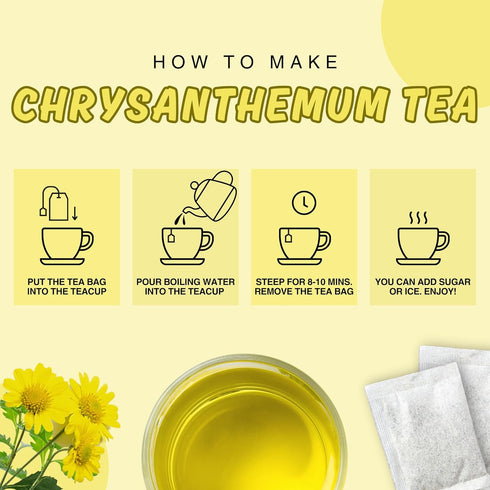 HOW TO MAKE
CHRYSANTHEMUM TEA

PUT THE TEA BAG INTO THE TEACUP

POUR BOILING WATER INTO THE TEACUP

STEEP FOR 8-10 MINS. REMOVE THE TEA BAG

YOU CAN ADD SUGAR OR ICE. ENJOY!