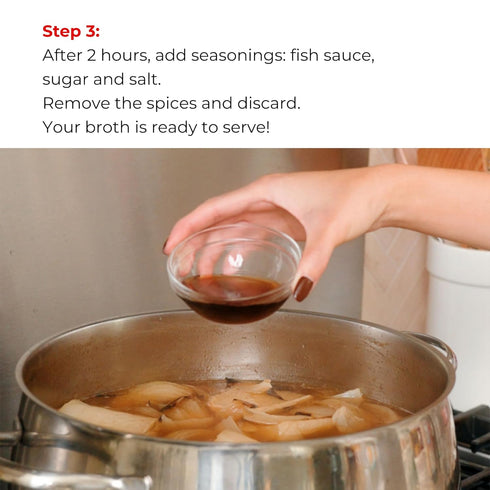 Step 3:
After 2 hours, add seasonings: fish sauce, sugar and salt.
Remove the spices and discard.
Your broth is ready to serve!