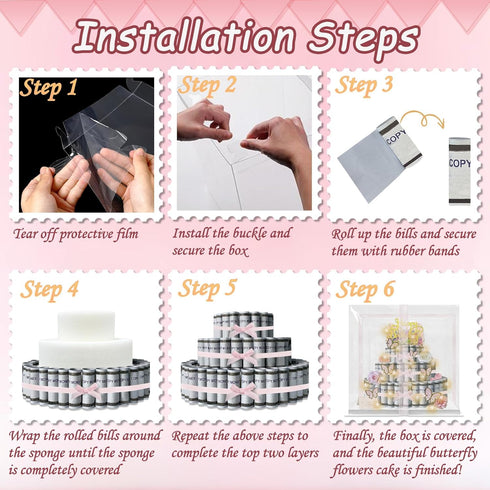 Installation Steps

Step 1

Tear off protective film

Step 2

Install the buckle and secure the box

Step 3

COPY

COPY

Roll up the bills and secure them with rubber bands

Step 4

Wrap the rolled bills around the sponge until the sponge is completely covered

Step 5

Repeat the above steps to complete the top two layers

Step 6

Finally, the box is covered, and the beautiful butterfly flowers cake is finished!