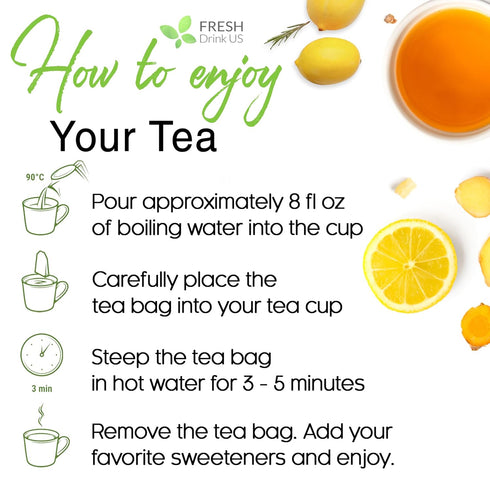 FRESH
Drink US

How to enjoy

Your Tea

90°C

Pour approximately 8 fl oz of boiling water into the cup

Carefully place the tea bag into your tea cup

3 min

Steep the tea bag in hot water for 3 - 5 minutes

Remove the tea bag. Add your favorite sweeteners and enjoy.