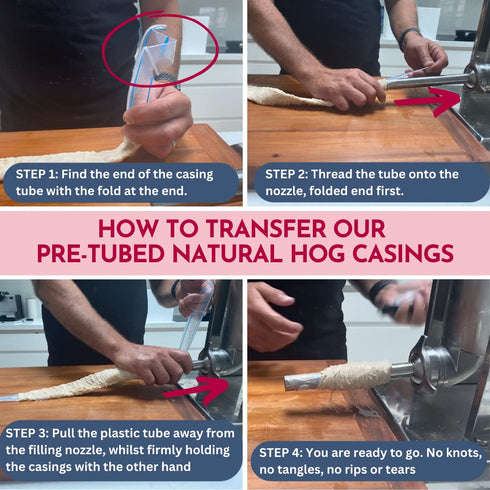 STEP 1: Find the end of the casing tube with the fold at the end.

STEP 2: Thread the tube onto the nozzle, folded end first.

HOW TO TRANSFER OUR PRE-TUBED NATURAL HOG CASINGS

STEP 3: Pull the plastic tube away from the filling nozzle, whilst firmly holding the casings with the other hand

STEP 4: You are ready to go. No knots, no tangles, no rips or tears