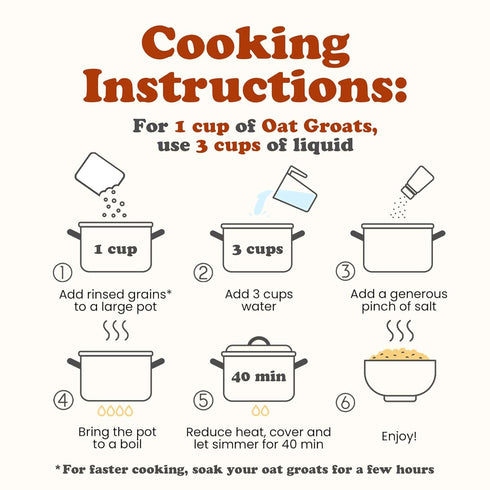 Cooking Instructions:

For 1 cup of Oat Groats, use 3 cups of liquid

1 cup

① Add rinsed grains* to a large pot

3 cups

② Add 3 cups water

③ Add a generous pinch of salt

④ Bring the pot to a boil

40 min

⑤ Reduce heat, cover and let simmer for 40 min

⑥ Enjoy!

* For faster cooking, soak your oat groats for a few hours