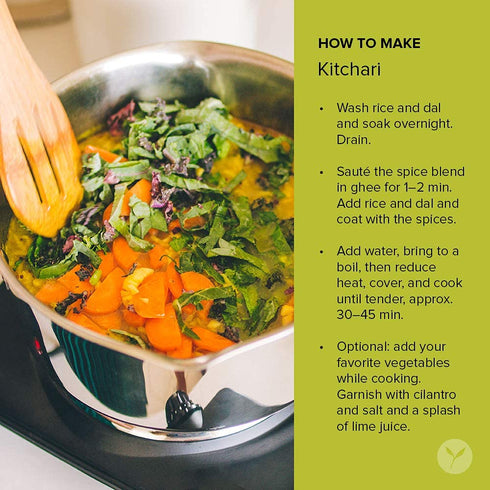 HOW TO MAKE
Kitchari

• Wash rice and dal and soak overnight. Drain.

• Sauté the spice blend in ghee for 1–2 min. Add rice and dal and coat with the spices.

• Add water, bring to a boil, then reduce heat, cover, and cook until tender, approx. 30–45 min.

• Optional: add your favorite vegetables while cooking. Garnish with cilantro and salt and a splash of lime juice.