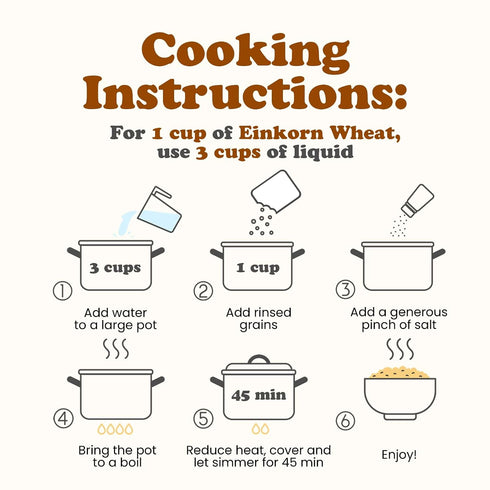 Cooking Instructions:

For 1 cup of Einkorn Wheat, use 3 cups of liquid

3 cups
① Add water to a large pot

1 cup
② Add rinsed grains

③ Add a generous pinch of salt

④ Bring the pot to a boil

45 min
⑤ Reduce heat, cover and let simmer for 45 min

⑥ Enjoy!