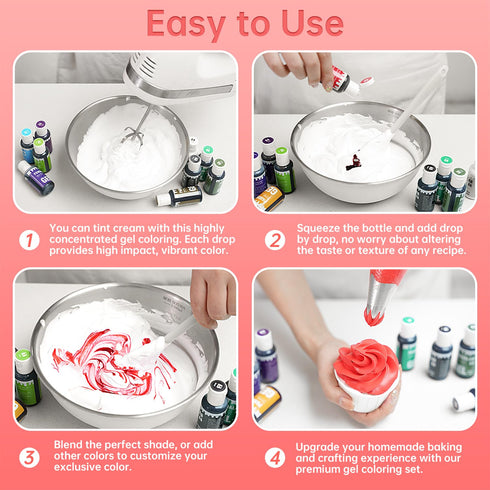 Easy to Use

1 You can tint cream with this highly concentrated gel coloring. Each drop provides high impact, vibrant color.

2 Squeeze the bottle and add drop by drop, no worry about altering the taste or texture of any recipe.

3 Blend the perfect shade, or add other colors to customize your exclusive color.

4 Upgrade your homemade baking and crafting experience with our premium gel coloring set.