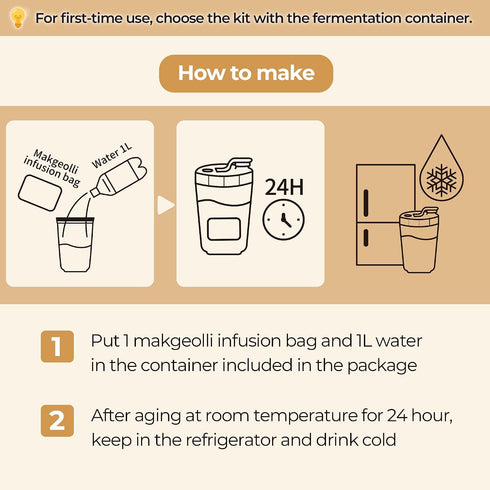 For first-time use, choose the kit with the fermentation container.

How to make

Makgeolli infusion bag

Water 1L

24H

1 Put 1 makgeolli infusion bag and 1L water in the container included in the package

2 After aging at room temperature for 24 hour, keep in the refrigerator and drink cold