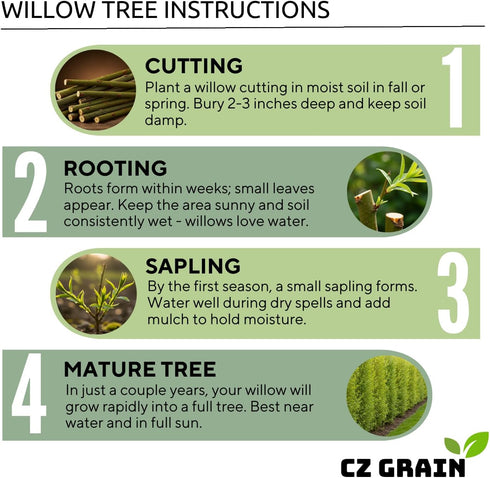 WILLOW TREE INSTRUCTIONS

CUTTING
Plant a willow cutting in moist soil in fall or spring. Bury 2-3 inches deep and keep soil damp.

1

2

ROOTING
Roots form within weeks; small leaves appear. Keep the area sunny and soil consistently wet - willows love water.

SAPLING
By the first season, a small sapling forms. Water well during dry spells and add mulch to hold moisture.

3

4

MATURE TREE
In just a couple years, your willow will grow rapidly into a full tree. Best near water and in full sun.

CZ GRAIN