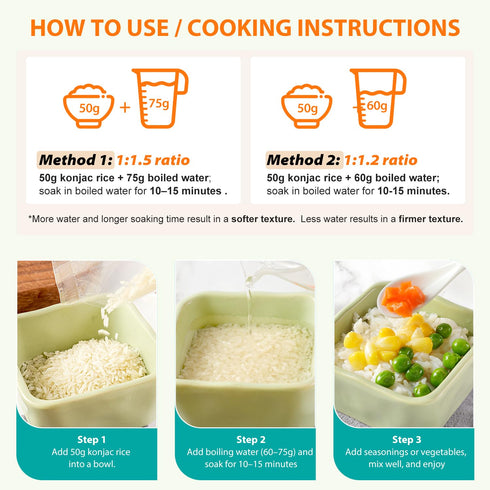 HOW TO USE / COOKING INSTRUCTIONS

50g + 75g

Method 1: 1:1.5 ratio
50g konjac rice + 75g boiled water; soak in boiled water for 10–15 minutes .

50g + 60g

Method 2: 1:1.2 ratio
50g konjac rice + 60g boiled water; soak in boiled water for 10-15 minutes.

*More water and longer soaking time result in a softer texture. Less water results in a firmer texture.

Step 1
Add 50g konjac rice into a bowl.

Step 2
Add boiling water (60–75g) and soak for 10–15 minutes

Step 3
Add seasonings or vegetables, mix well, and enjoy