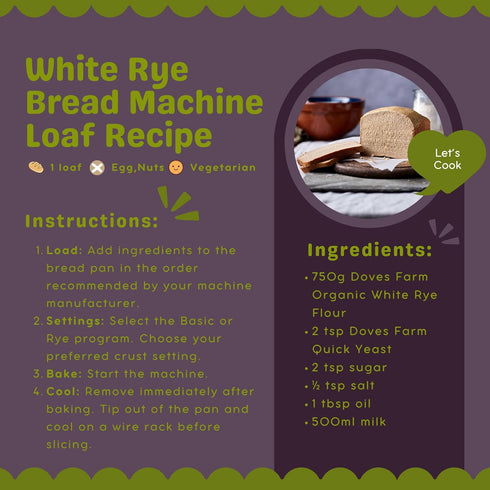 White Rye Bread Machine Loaf Recipe

1 loaf Egg,Nuts Vegetarian

Let's Cook

Instructions:

1. Load: Add ingredients to the bread pan in the order recommended by your machine manufacturer.
2. Settings: Select the Basic or Rye program. Choose your preferred crust setting.
3. Bake: Start the machine.
4. Cool: Remove immediately after baking. Tip out of the pan and cool on a wire rack before slicing.

Ingredients:

• 750g Doves Farm Organic White Rye Flour
• 2 tsp Doves Farm Quick Yeast
• 2 tsp sugar
• ½ tsp salt
• 1 tbsp oil
• 500ml milk