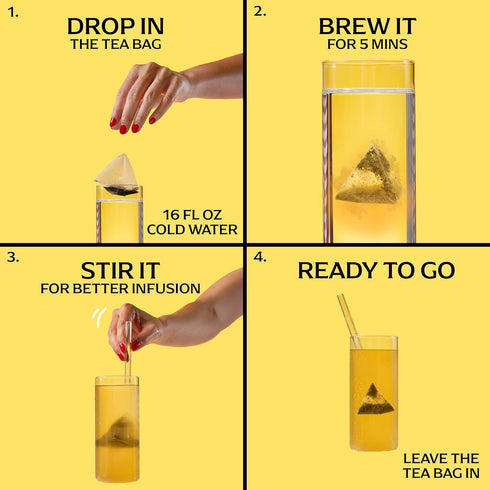 1.

DROP IN
THE TEA BAG

16 FL OZ
COLD WATER

2.

BREW IT
FOR 5 MINS

3.

STIR IT
FOR BETTER INFUSION

4.

READY TO GO

LEAVE THE
TEA BAG IN