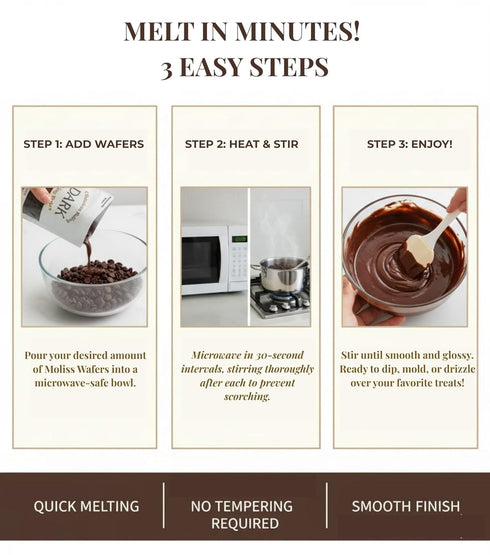 MELT IN MINUTES!
3 EASY STEPS

STEP 1: ADD WAFERS

DARK

Pour your desired amount of Moliss Wafers into a microwave-safe bowl.

STEP 2: HEAT & STIR

Microwave in 30-second intervals, stirring thoroughly after each to prevent scorching.

STEP 3: ENJOY!

Stir until smooth and glossy. Ready to dip, mold, or drizzle over your favorite treats!

QUICK MELTING

NO TEMPERING REQUIRED

SMOOTH FINISH