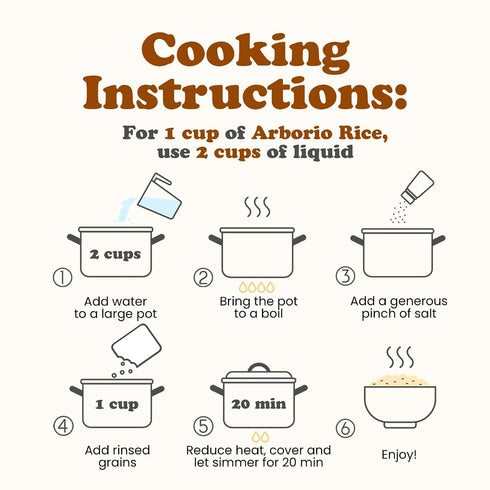 Cooking Instructions:

For 1 cup of Arborio Rice, use 2 cups of liquid

2 cups

①

Add water to a large pot

②

Bring the pot to a boil

③

Add a generous pinch of salt

1 cup

④

Add rinsed grains

20 min

⑤

Reduce heat, cover and let simmer for 20 min

⑥

Enjoy!