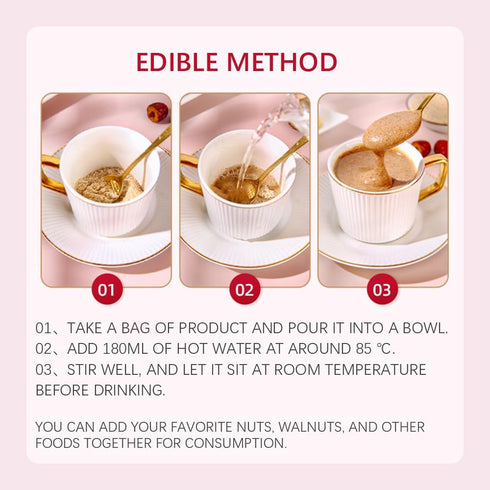 EDIBLE METHOD

01

02

03

01、TAKE A BAG OF PRODUCT AND POUR IT INTO A BOWL.
02、ADD 180ML OF HOT WATER AT AROUND 85 ℃.
03、STIR WELL, AND LET IT SIT AT ROOM TEMPERATURE BEFORE DRINKING.

YOU CAN ADD YOUR FAVORITE NUTS, WALNUTS, AND OTHER FOODS TOGETHER FOR CONSUMPTION.