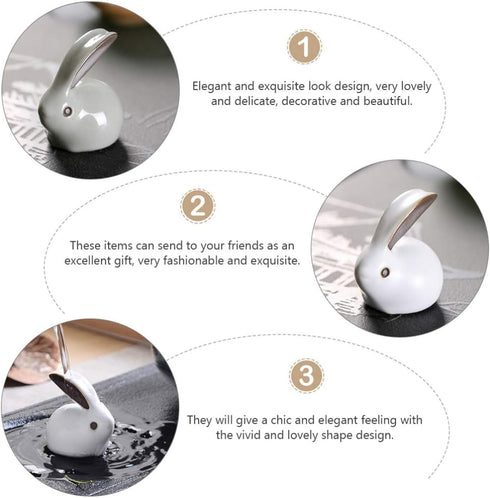 1

Elegant and exquisite look design, very lovely and delicate, decorative and beautiful.

2

These items can send to your friends as an excellent gift, very fashionable and exquisite.

3

They will give a chic and elegant feeling with the vivid and lovely shape design.