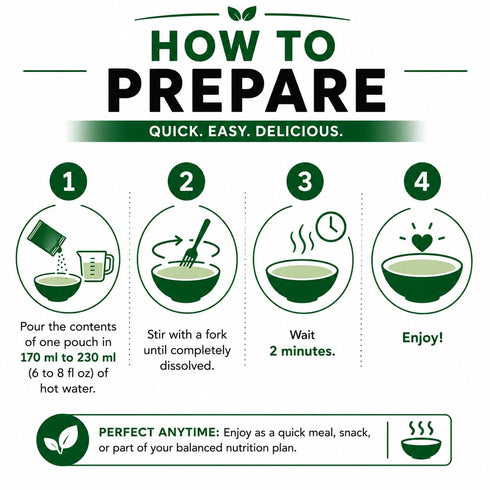 HOW TO
PREPARE

QUICK. EASY. DELICIOUS.

1

Pour the contents of one pouch in 170 ml to 230 ml (6 to 8 fl oz) of hot water.

2

Stir with a fork until completely dissolved.

3

Wait 2 minutes.

4

Enjoy!

PERFECT ANYTIME: Enjoy as a quick meal, snack, or part of your balanced nutrition plan.