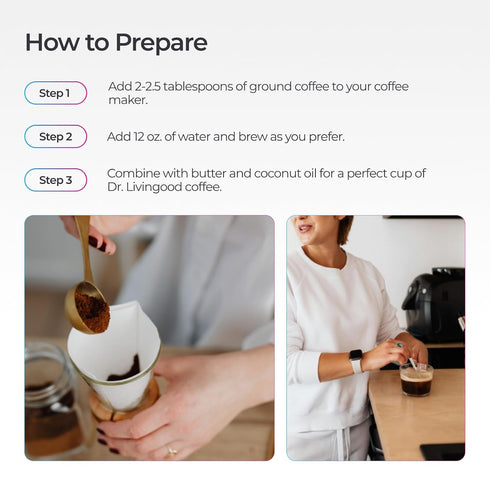 How to Prepare

Step 1

Add 2-2.5 tablespoons of ground coffee to your coffee maker.

Step 2

Add 12 oz. of water and brew as you prefer.

Step 3

Combine with butter and coconut oil for a perfect cup of Dr. Livingood coffee.