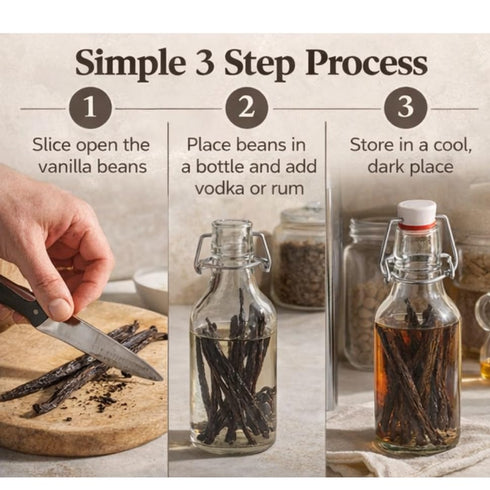 Simple 3 Step Process

1
Slice open the vanilla beans

2
Place beans in a bottle and add vodka or rum

3
Store in a cool, dark place