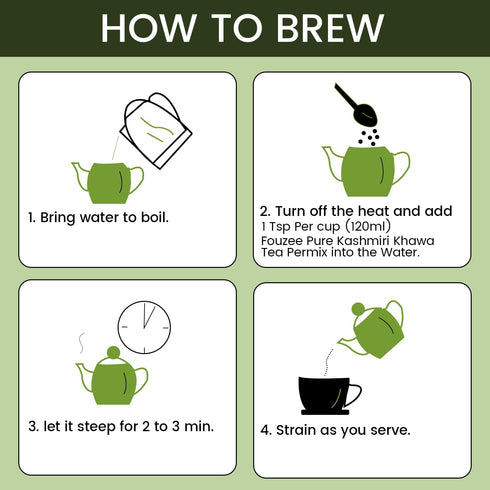 HOW TO BREW

1. Bring water to boil.

2. Turn off the heat and add
1 Tsp Per cup (120ml)
Fouzee Pure Kashmiri Khawa Tea Permix into the Water.

3. let it steep for 2 to 3 min.

4. Strain as you serve.