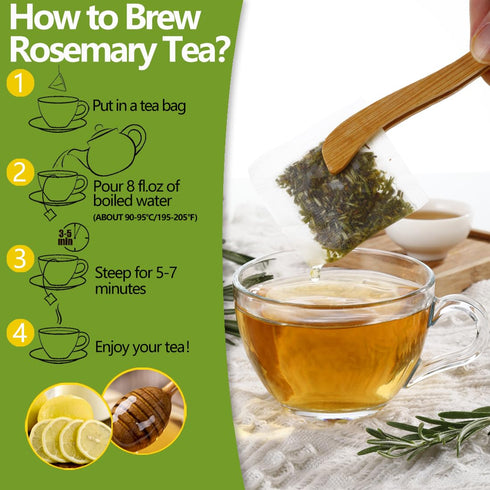 How to Brew Rosemary Tea?

1

Put in a tea bag

2

Pour 8 fl.oz of boiled water

(ABOUT 90-95°C/195-205°F)

3-5 min

3

Steep for 5-7 minutes

4

Enjoy your tea!