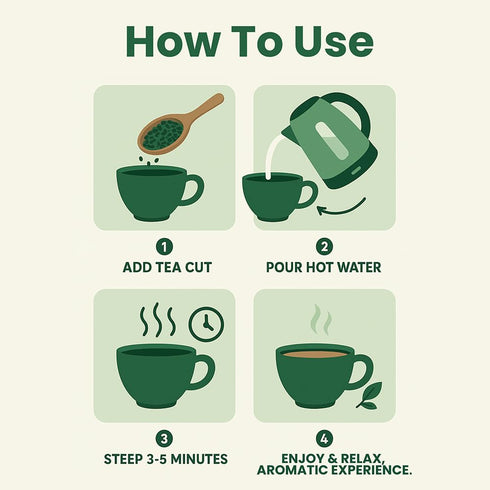 How To Use

1
ADD TEA CUT

2
POUR HOT WATER

3
STEEP 3-5 MINUTES

4
ENJOY & RELAX, AROMATIC EXPERIENCE.