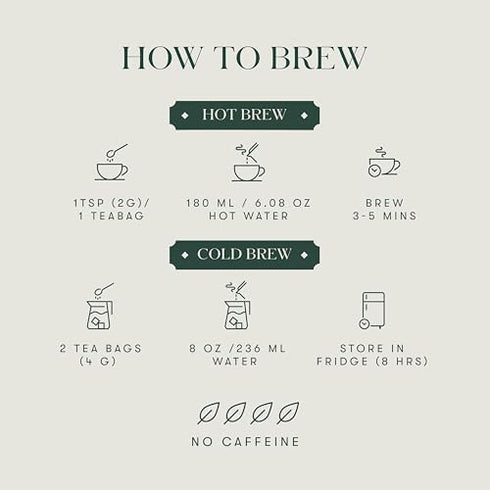 HOW TO BREW

HOT BREW

1TSP (2G)/ 1 TEABAG

180 ML / 6.08 OZ HOT WATER

BREW 3-5 MINS

COLD BREW

2 TEA BAGS (4 G)

8 OZ /236 ML WATER

STORE IN FRIDGE (8 HRS)

NO CAFFEINE